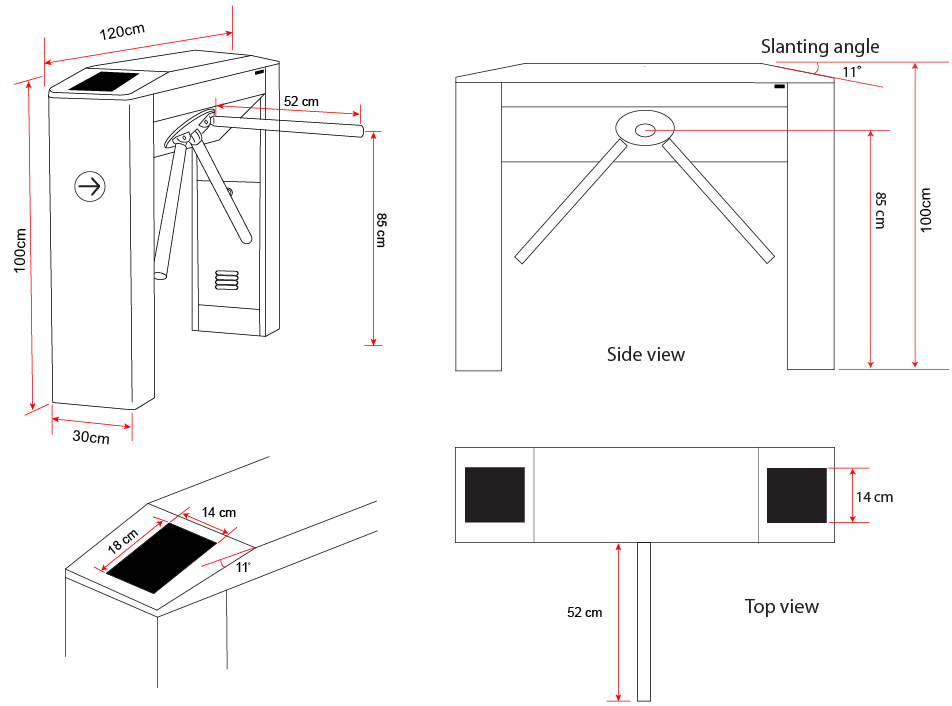 120cm

52 cm

85 cm

100cm

30cm

Slanting angle

11°

85 cm

100cm

Side view

14 cm

18 cm

11°

14 cm

52 cm

Top view